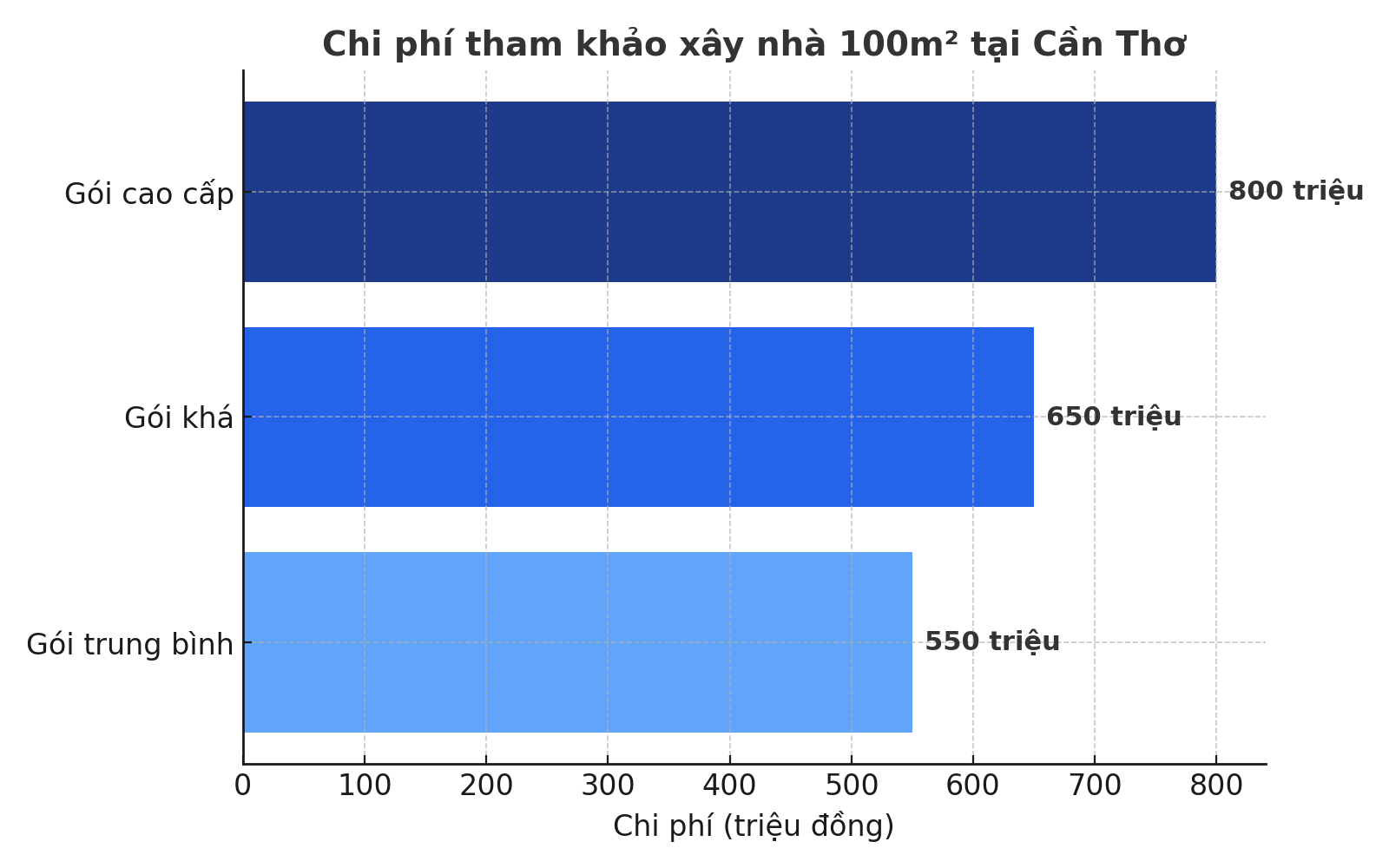 Chi phí tham khảo xây nhà 100m² tại Cần Thơ

Gói cao cấp
800 triệu

Gói khá
650 triệu

Gói trung bình
550 triệu

0 100 200 300 400 500 600 700 800

Chi phí (triệu đồng)